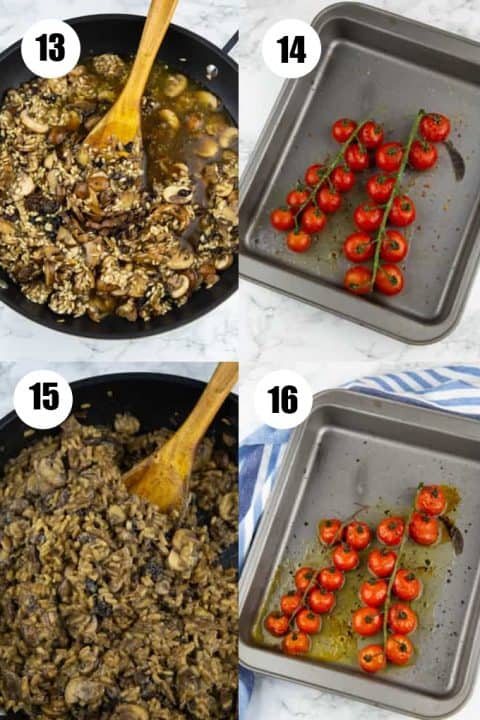 13

14

15

16