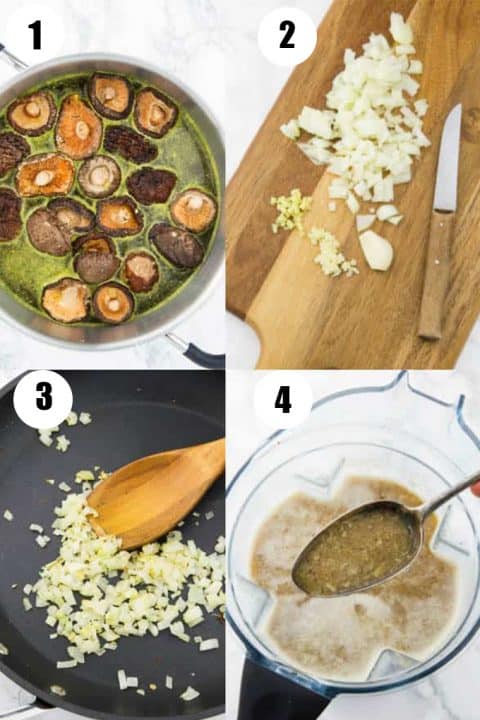 1

2

3

4